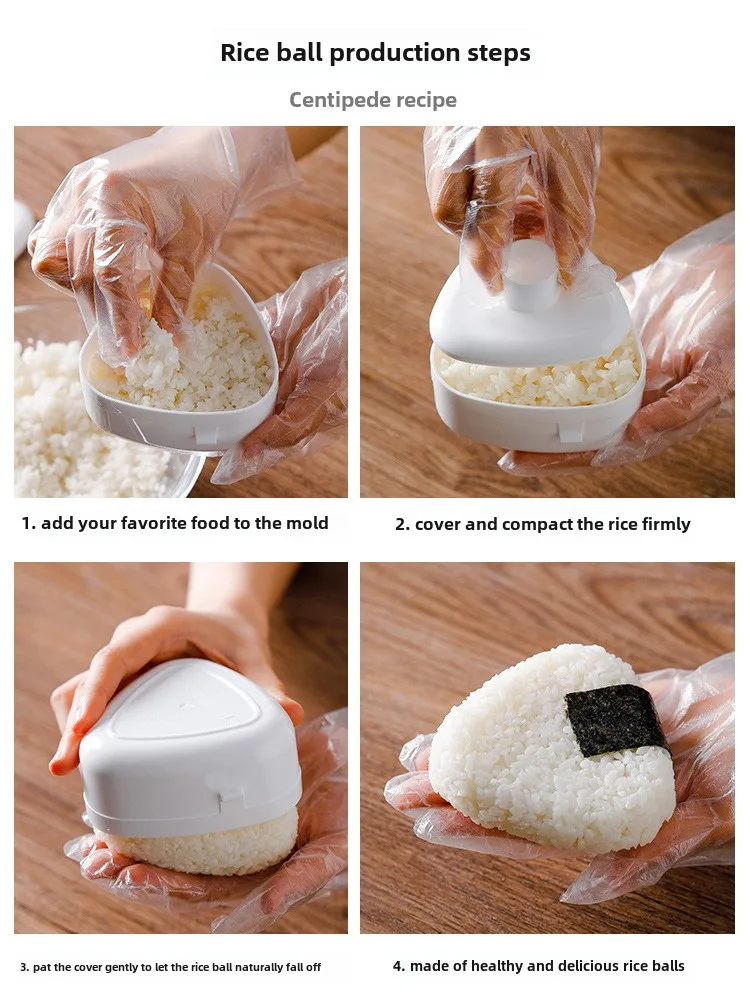 Rice ball production steps

Centipede recipe

1. add your favorite food to the mold

2. cover and compact the rice firmly

3. pat the cover gently to let the rice ball naturally fall off

4. made of healthy and delicious rice balls